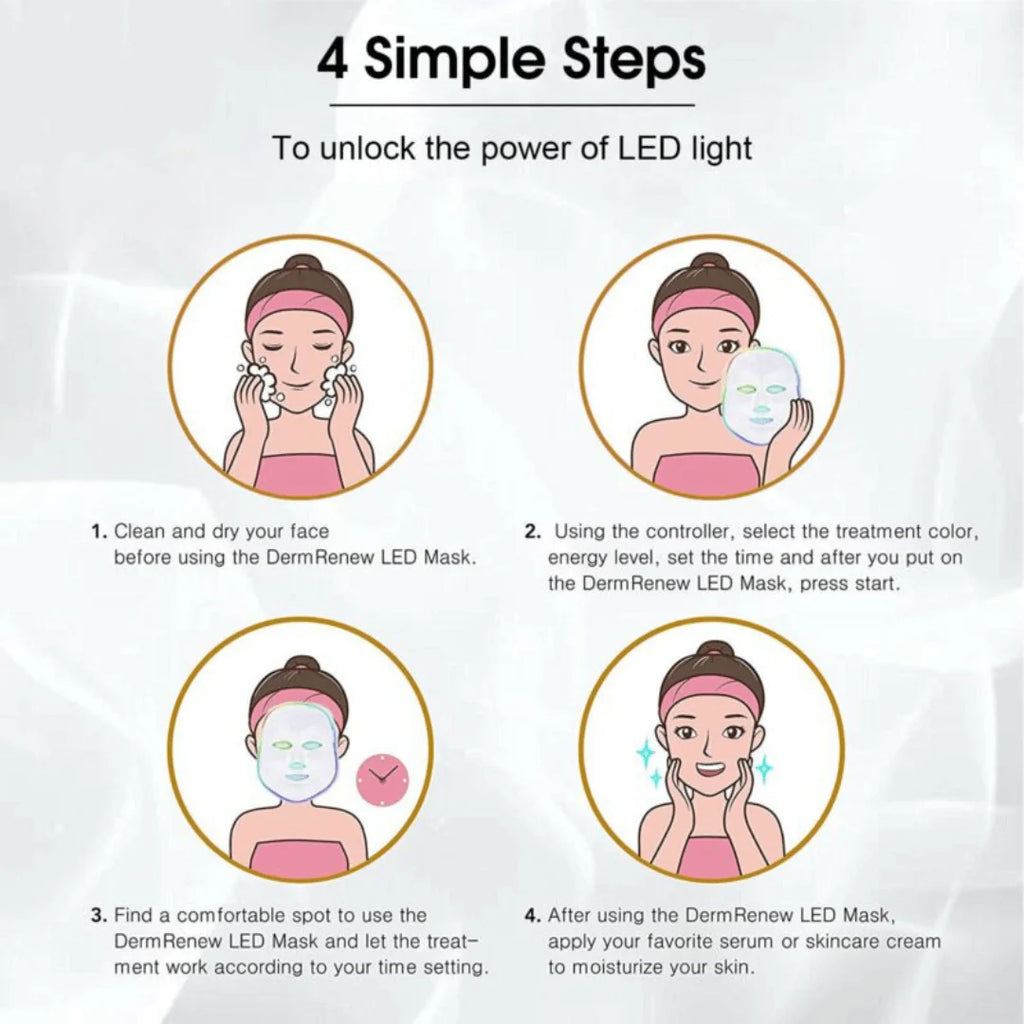 4 Simple Steps

To unlock the power of LED light

1. Clean and dry your face before using the DermRenew LED Mask.

2. Using the controller, select the treatment color, energy level, set the time and after you put on the DermRenew LED Mask, press start.

3. Find a comfortable spot to use the DermRenew LED Mask and let the treatment work according to your time setting.

4. After using the DermRenew LED Mask, apply your favorite serum or skincare cream to moisturize your skin.